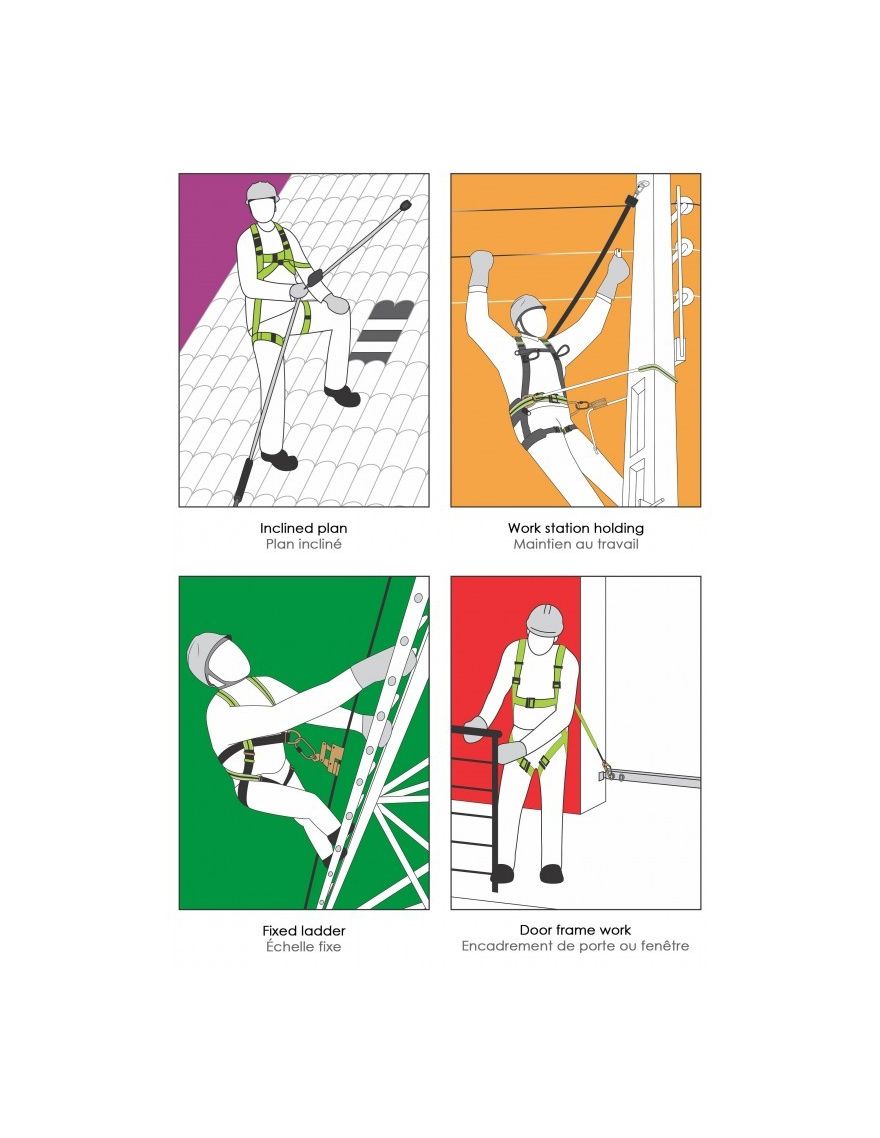 Inclined plan
Plan incliné

Work station holding
Maintien au travail

Fixed ladder
Échelle fixe

Door frame work
Encadrement de porte ou fenêtre