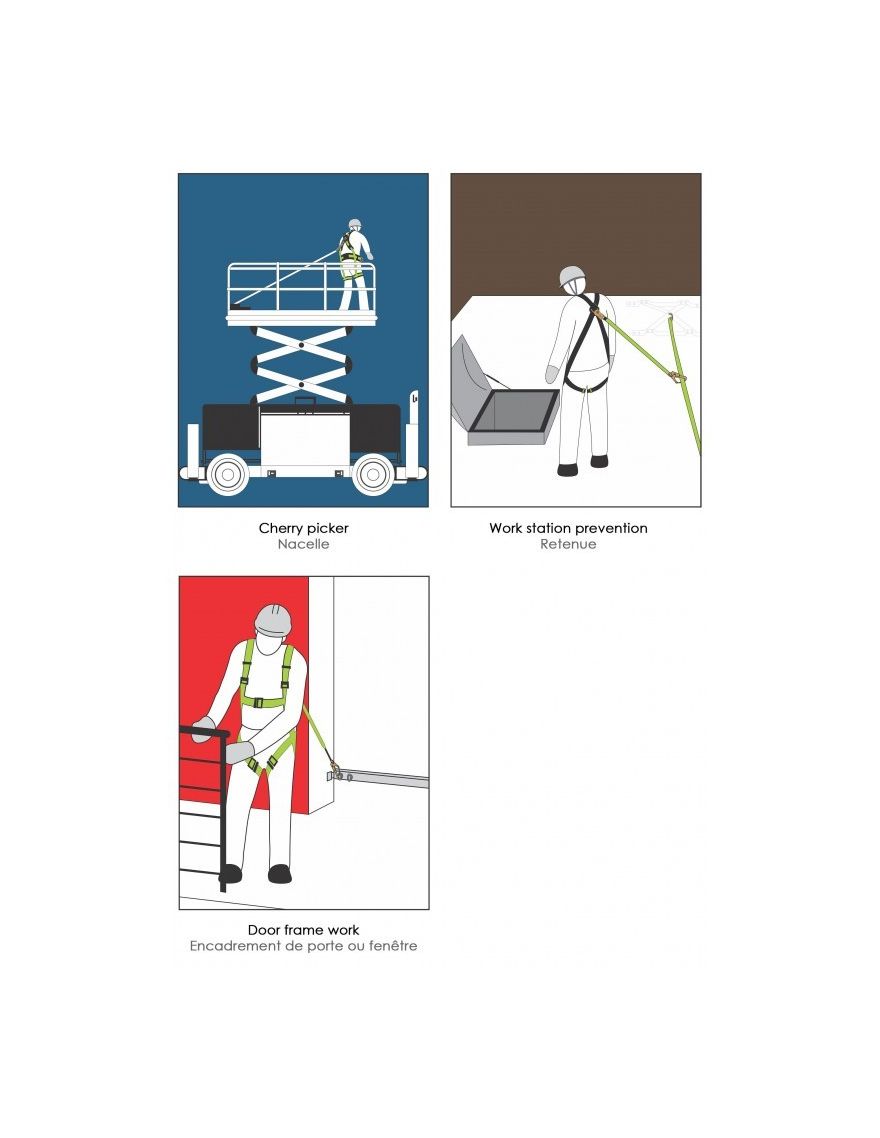 Cherry picker
Nacelle

Work station prevention
Retenue

Door frame work
Encadrement de porte ou fenêtre