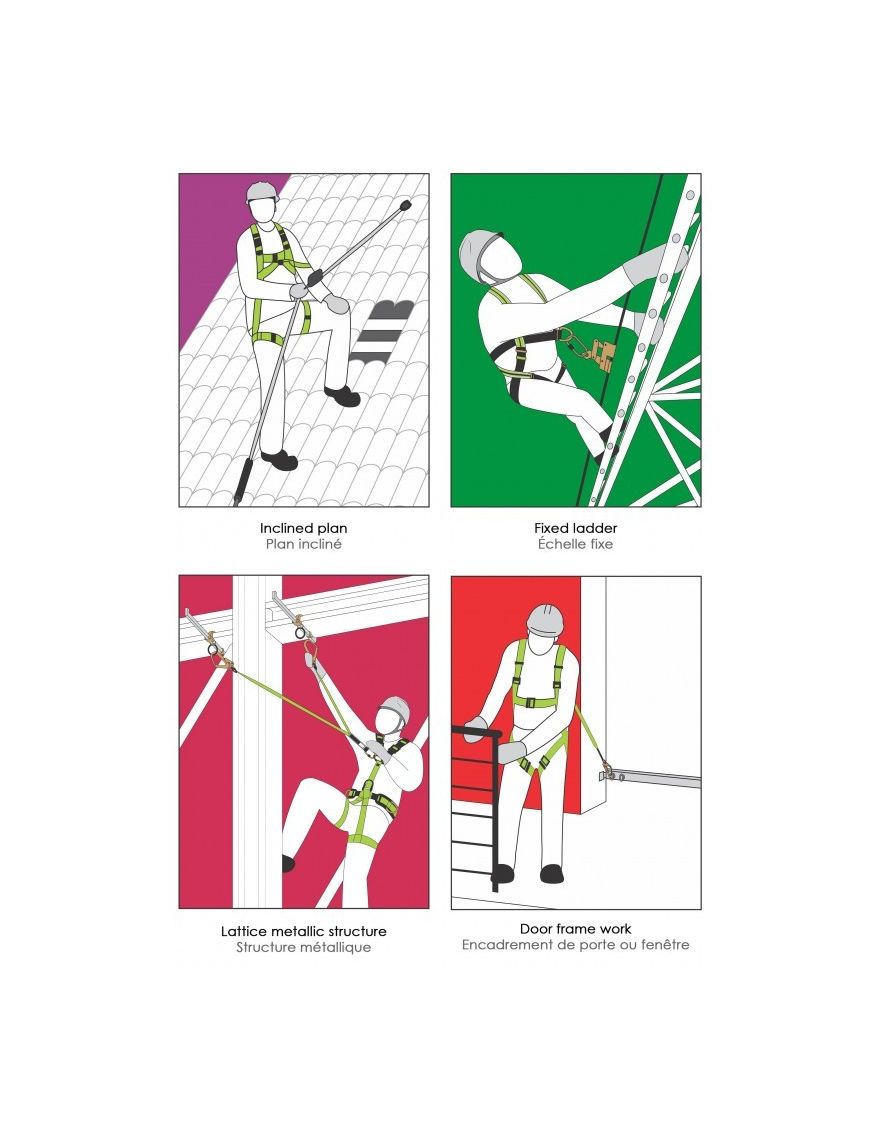 Inclined plan
Plan incliné

Fixed ladder
Échelle fixe

Lattice metallic structure
Structure métallique

Door frame work
Encadrement de porte ou fenêtre